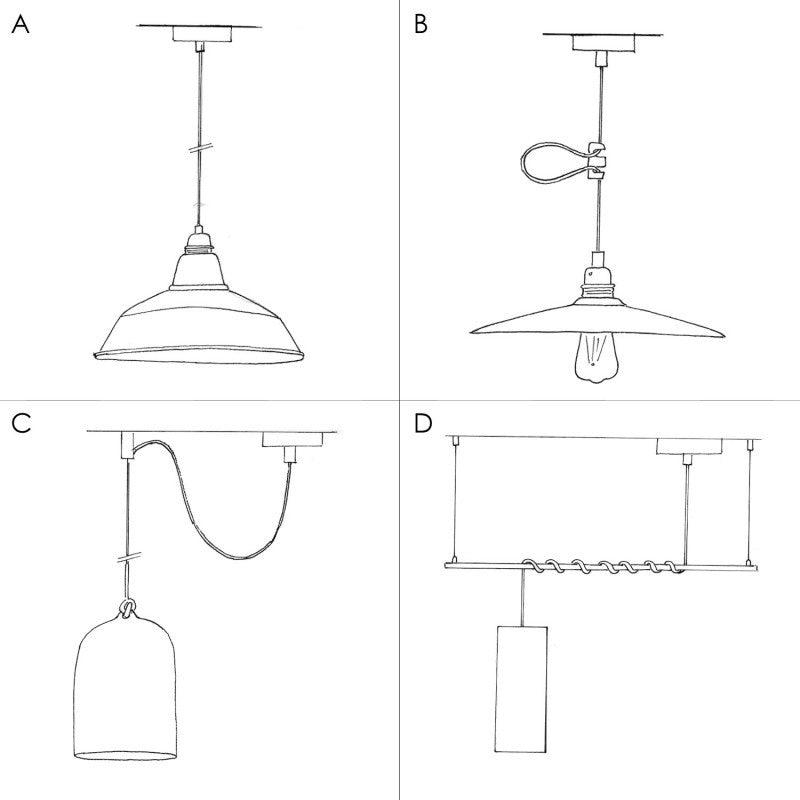 A

B

C

D