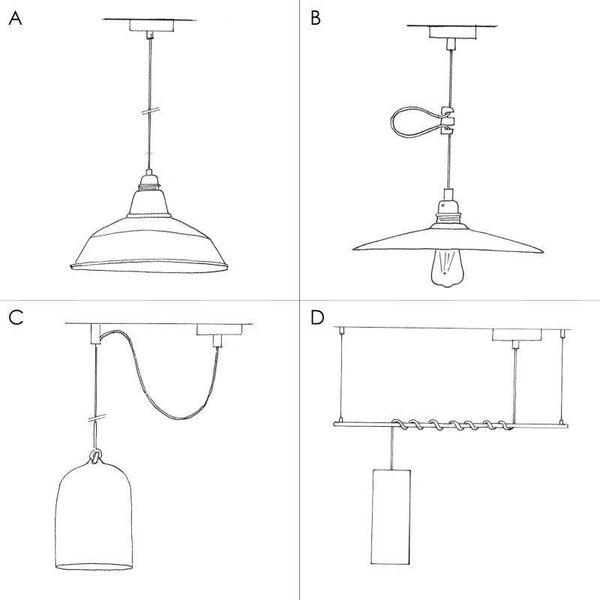 A

B

C

D